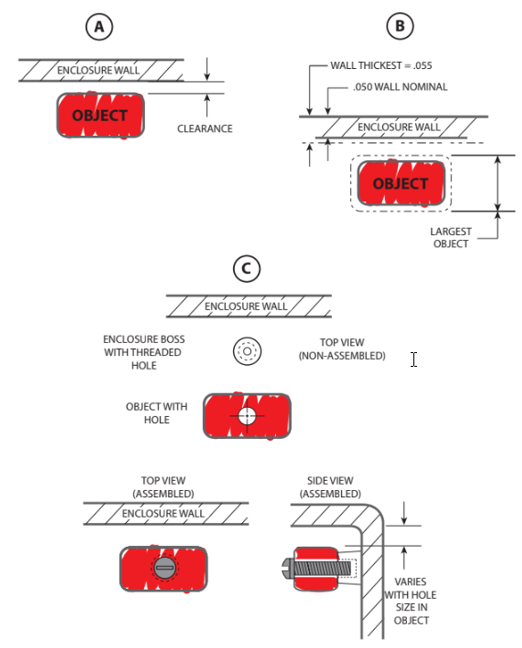 A

ENCLOSURE WALL

OBJECT

CLEARANCE

B

WALL THICKEST = .055

.050 WALL NOMINAL

ENCLOSURE WALL

OBJECT

LARGEST OBJECT

C

ENCLOSURE WALL

ENCLOSURE BOSS WITH THREADED HOLE

TOP VIEW (NON-ASSEMBLED)

OBJECT WITH HOLE

TOP VIEW (ASSEMBLED)

ENCLOSURE WALL

SIDE VIEW (ASSEMBLED)

VARIES WITH HOLE SIZE IN OBJECT